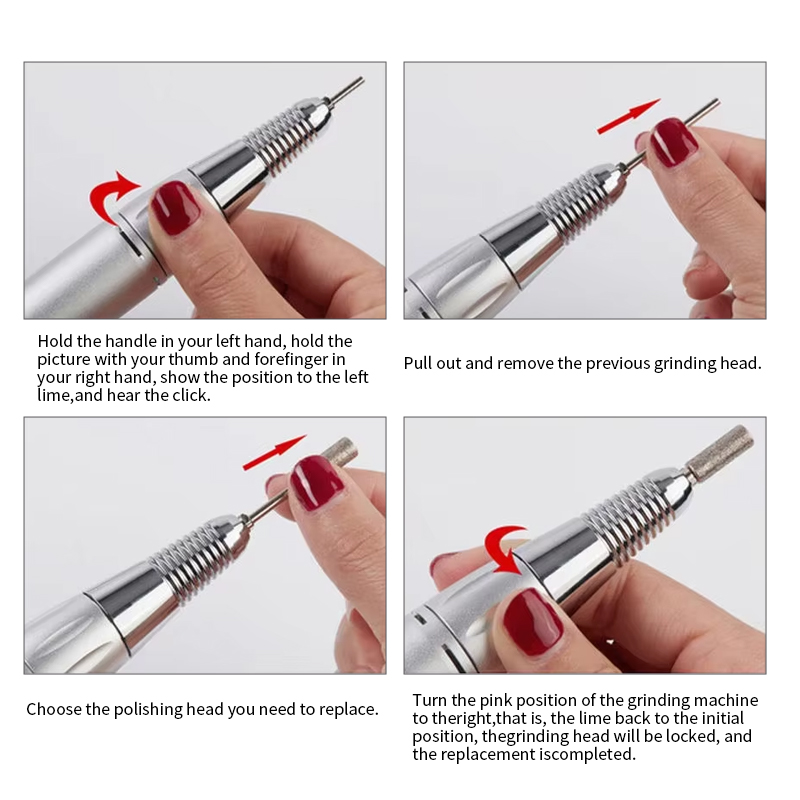 Hold the handle in your left hand, hold the picture with your thumb and forefinger in your right hand, show the position to the left lime,and hear the click.

Pull out and remove the previous grinding head.

Choose the polishing head you need to replace.

Turn the pink position of the grinding machine to theright,that is, the lime back to the initial position, thegrinding head will be locked, and the replacement iscompleted.